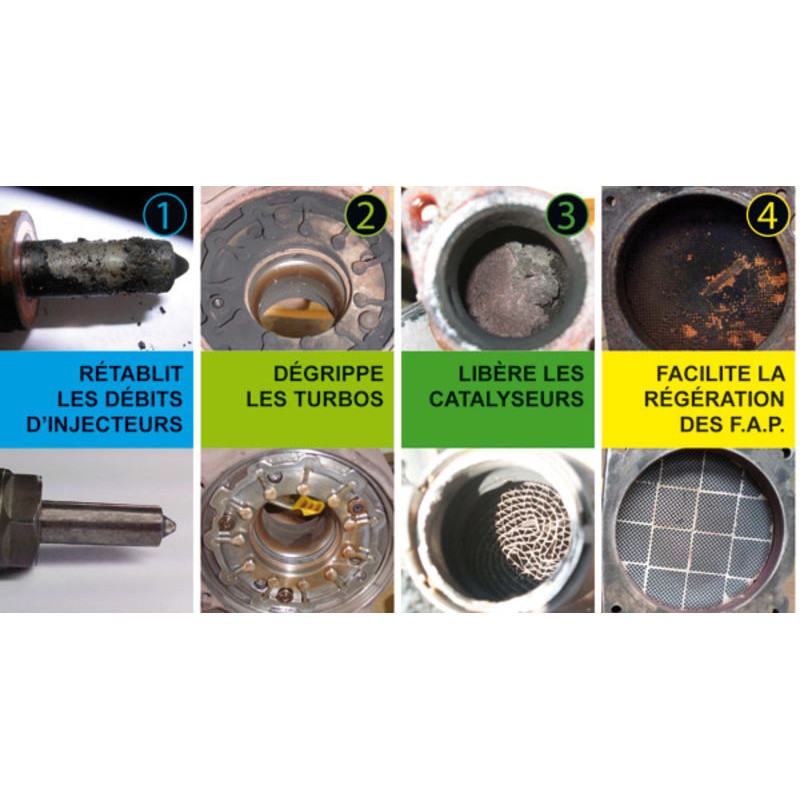 1

RÉTABLIT LES DÉBITS D'INJECTEURS

2

DÉGRIPPE LES TURBOS

3

LIBÈRE LES CATALYSEURS

4

FACILITE LA RÉGÉRATION DES F.A.P.