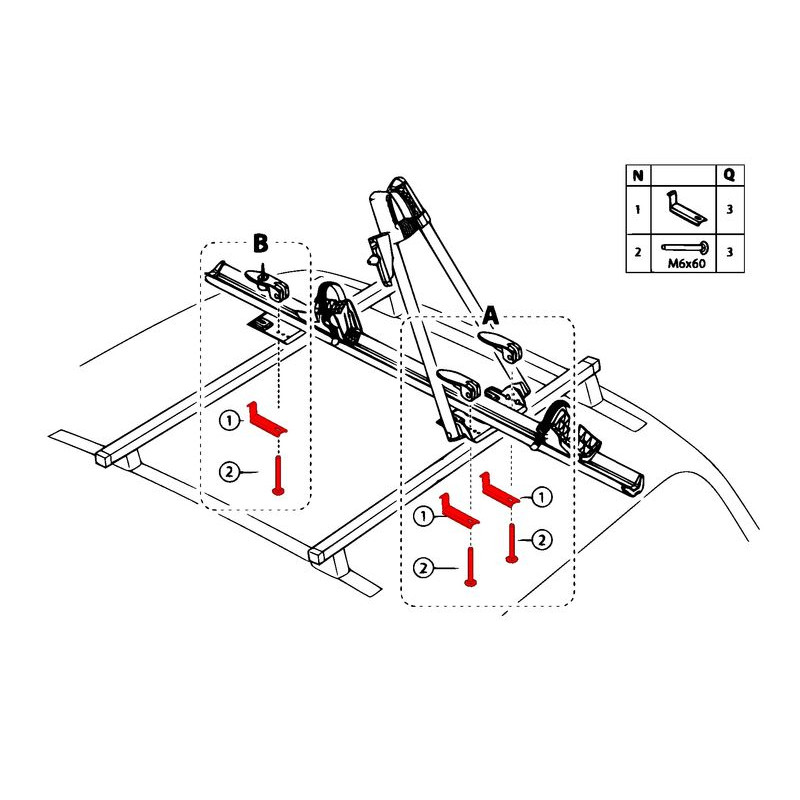 | N | | Q |
|---|---|---|
| 1 | | 3 |
| 2 | M6x60 | 3 |

B

A

1

2

1

1

2

2